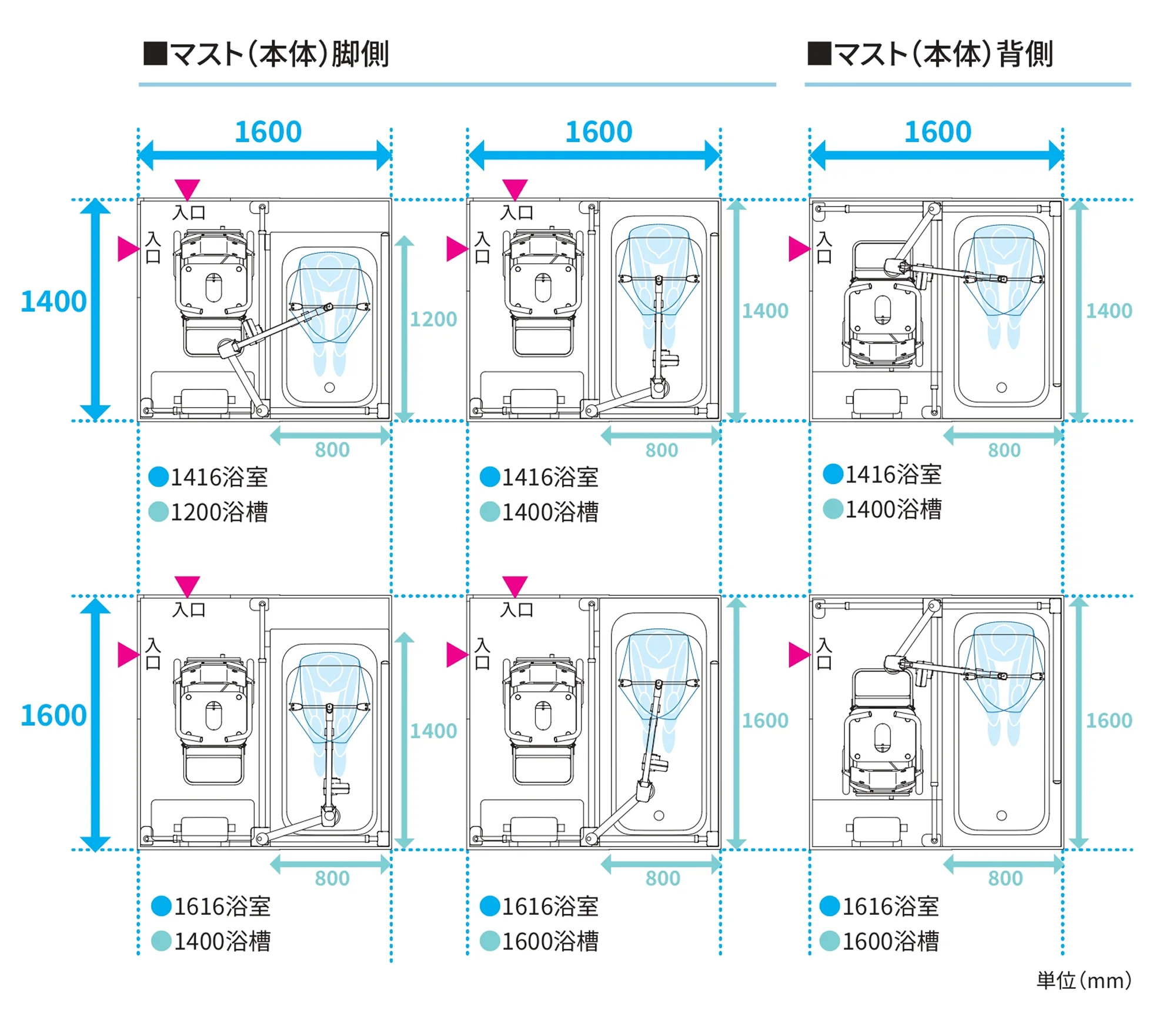 ■マスト（本体）脚側

■マスト（本体）背側

1600

1600

1600

1400

入口

入口

1200

800

●1416浴室
●1200浴槽

入口

入口

1400

800

●1416浴室
●1400浴槽

入口

1400

800

●1416浴室
●1400浴槽

1600

入口

入口

1400

800

●1616浴室
●1400浴槽

入口

入口

1600

800

●1616浴室
●1600浴槽

入口

1600

800

●1616浴室
●1600浴槽

単位（mm）