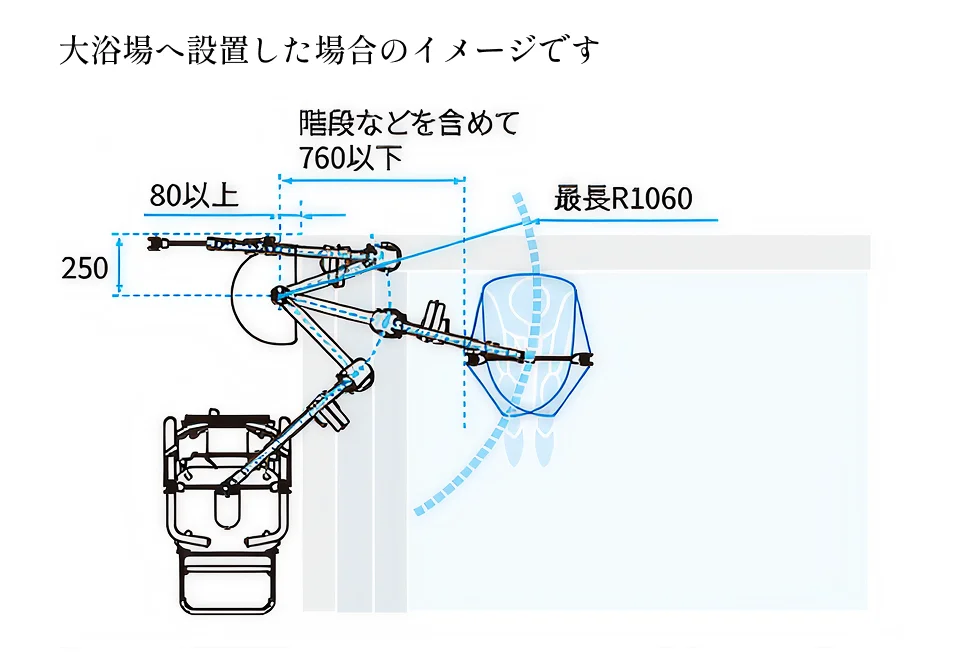 大浴場へ設置した場合のイメージです

階段などを含めて
760以下

80以上

最長R1060

250